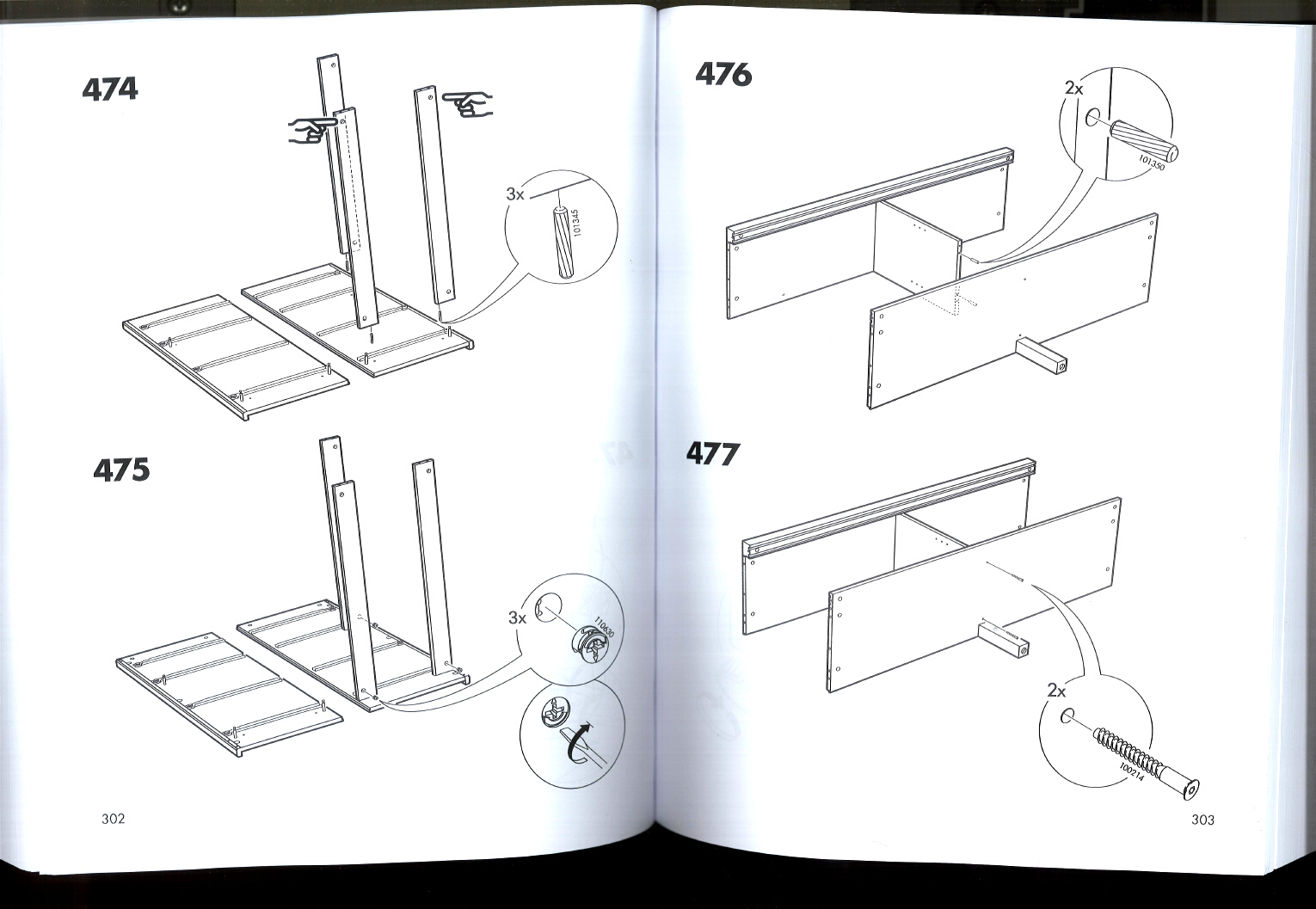 474

3x

101345

475

3x

110630

302

476

2x

101350

477

2x

100214

303